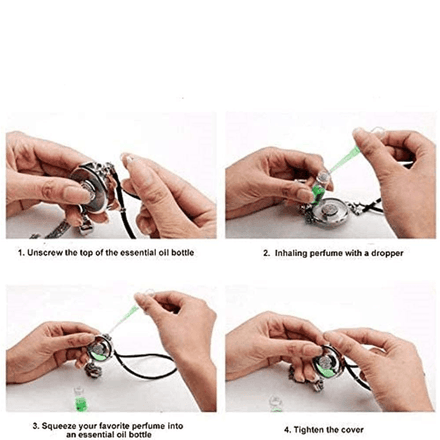 1. Unscrew the top of the essential oil bottle

2. Inhaling perfume with a dropper

3. Squeeze your favorite perfume into an essential oil bottle

4. Tighten the cover