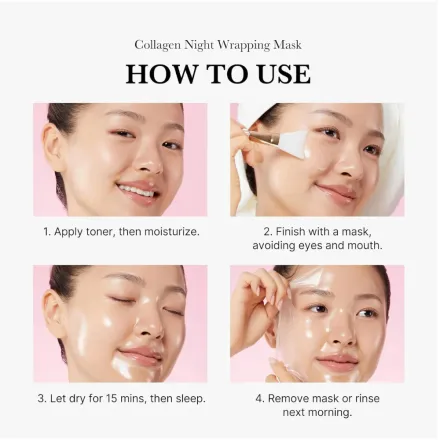 Collagen Night Wrapping Mask

HOW TO USE

1. Apply toner, then moisturize.

2. Finish with a mask, avoiding eyes and mouth.

3. Let dry for 15 mins, then sleep.

4. Remove mask or rinse next morning.