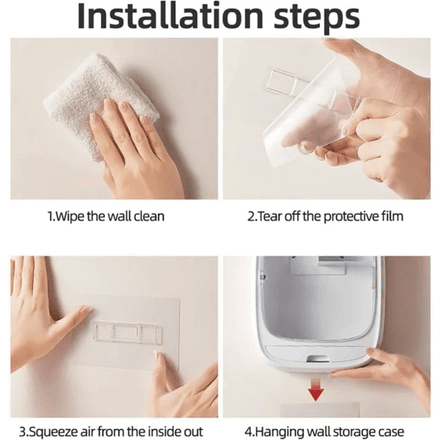 Installation steps

1.Wipe the wall clean

2.Tear off the protective film

3.Squeeze air from the inside out

4.Hanging wall storage case