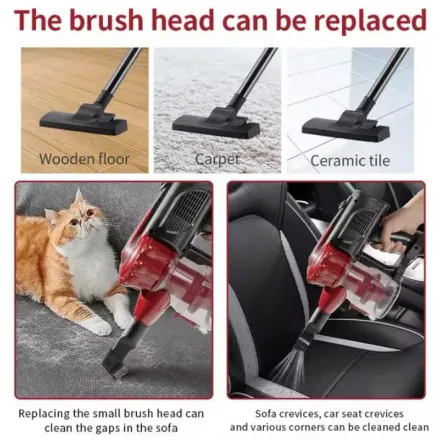 The brush head can be replaced

Wooden floor

Carpet

Ceramic tile

Replacing the small brush head can clean the gaps in the sofa

Sofa crevices, car seat crevices and various corners can be cleaned clean